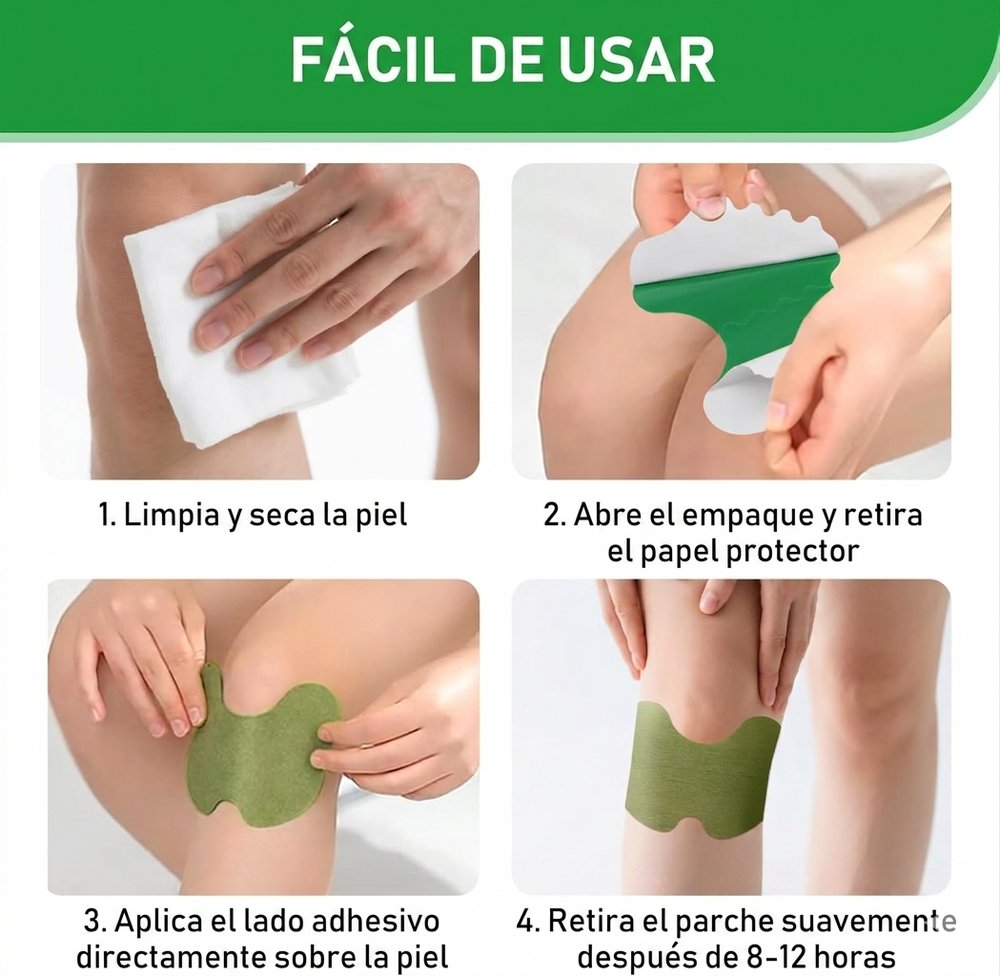 FÁCIL DE USAR

1. Limpia y seca la piel

2. Abre el empaque y retira el papel protector

3. Aplica el lado adhesivo directamente sobre la piel

4. Retira el parche suavemente después de 8-12 horas